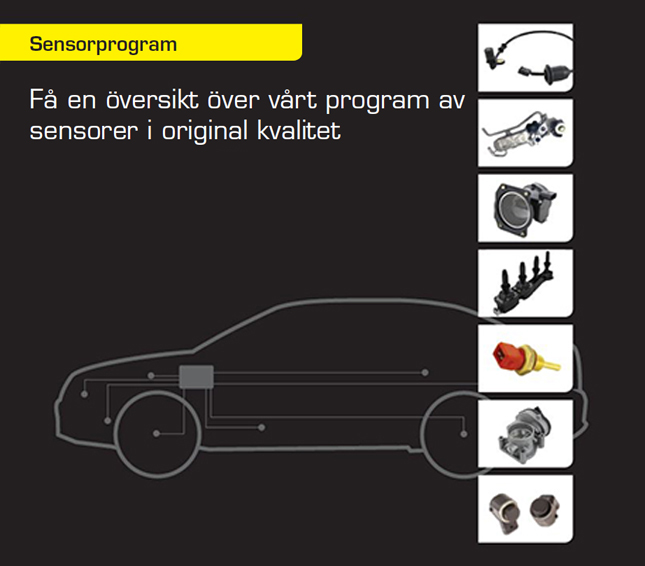 Sensorprogram

Få en översikt över vårt program av sensorer i original kvalitet