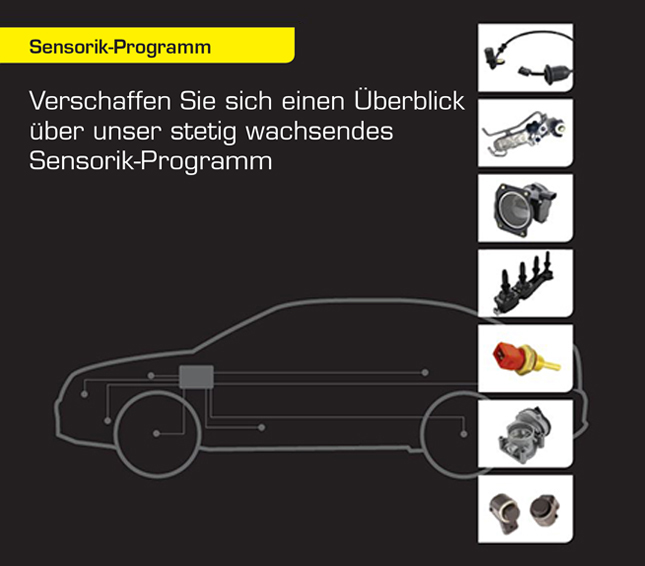 Sensorik-Programm

Verschaffen Sie sich einen Überblick über unser stetig wachsendes Sensorik-Programm